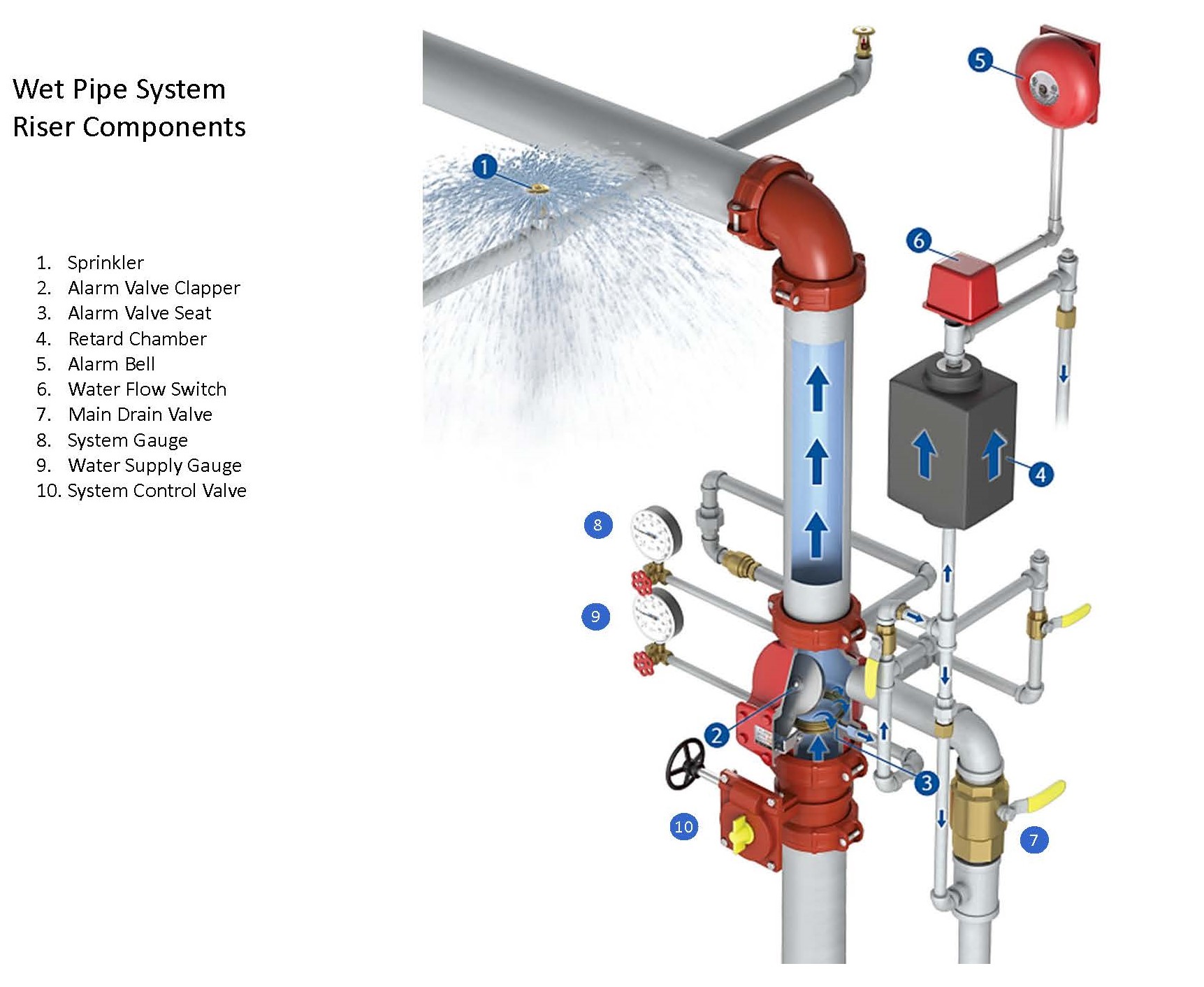 Wet Pipe System Riser Components

1. Sprinkler
2. Alarm Valve Clapper
3. Alarm Valve Seat
4. Retard Chamber
5. Alarm Bell
6. Water Flow Switch
7. Main Drain Valve
8. System Gauge
9. Water Supply Gauge
10. System Control Valve

1
5
6
4
8
9
2
3
10
7